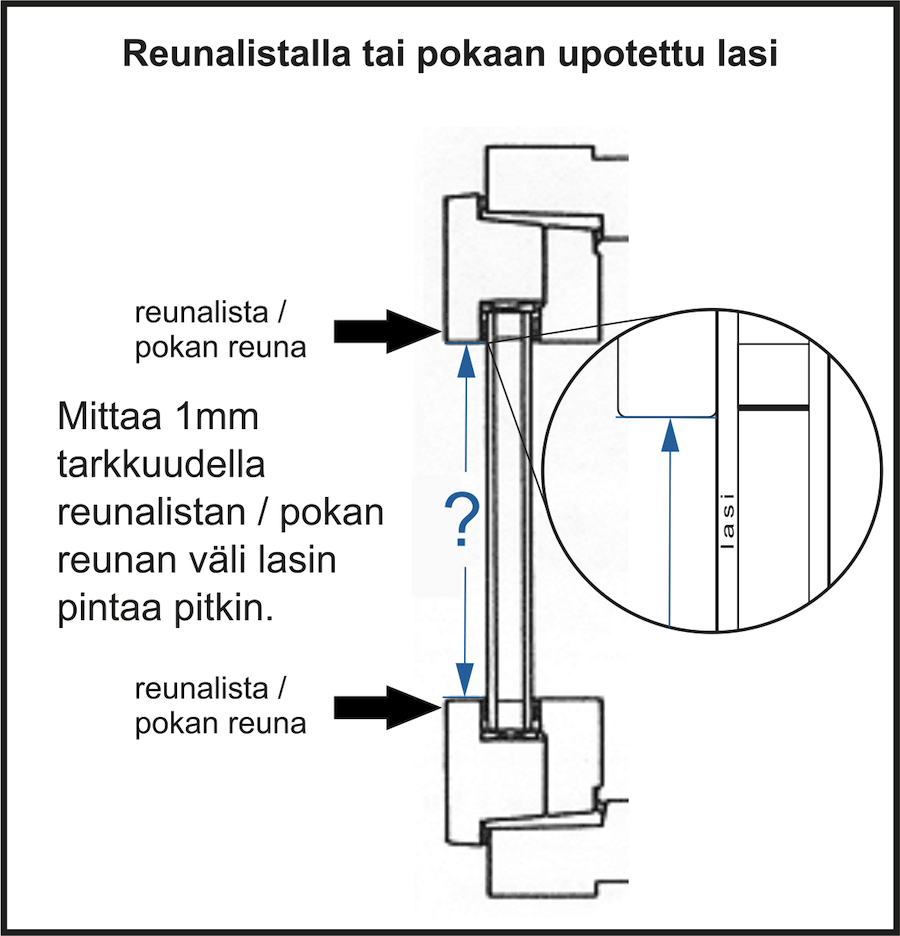 Reunalistalla tai pokaan upotettu lasi

reunalista / pokan reuna

Mittaa 1mm tarkkuudella reunalistan / pokan reunan väli lasin pintaa pitkin.

?

lasi

reunalista / pokan reuna